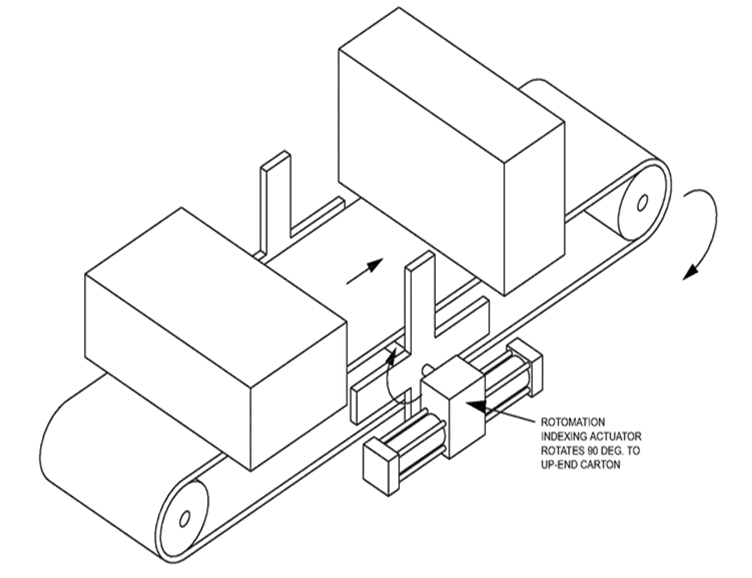 ROTOMATION INDEXING ACTUATOR ROTATES 90 DEG. TO UP-END CARTON